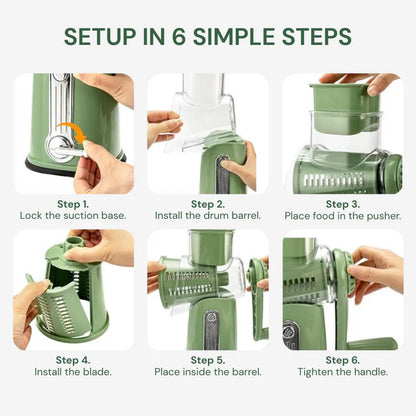 SETUP IN 6 SIMPLE STEPS

Step 1.
Lock the suction base.

Step 2.
Install the drum barrel.

Step 3.
Place food in the pusher.

Step 4.
Install the blade.

Step 5.
Place inside the barrel.

Step 6.
Tighten the handle.